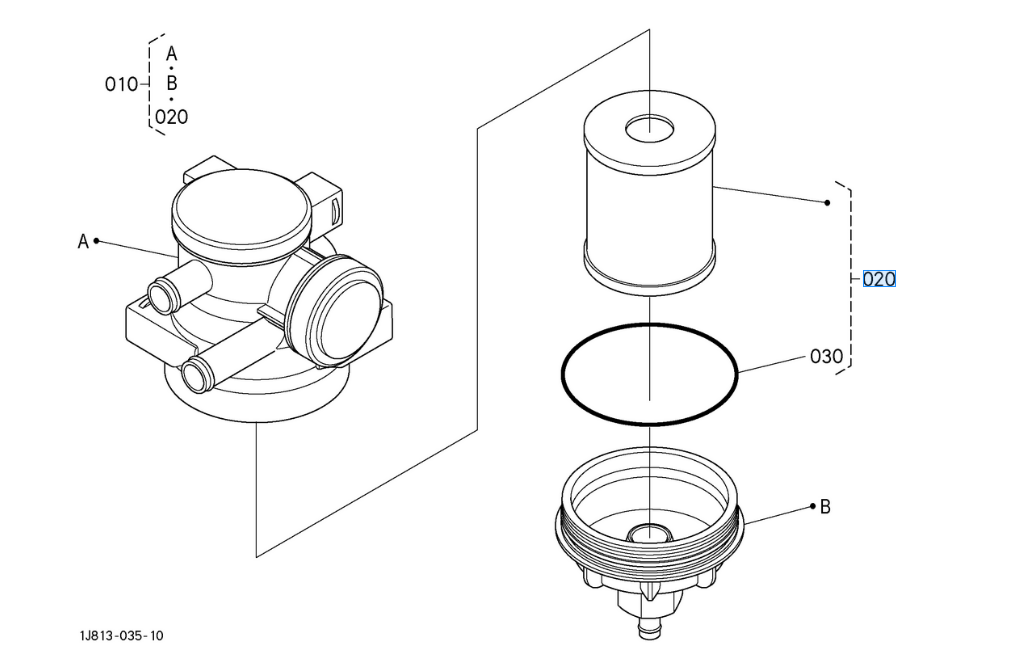 010
A
B
020

A

020

030

B

1J813-035-10